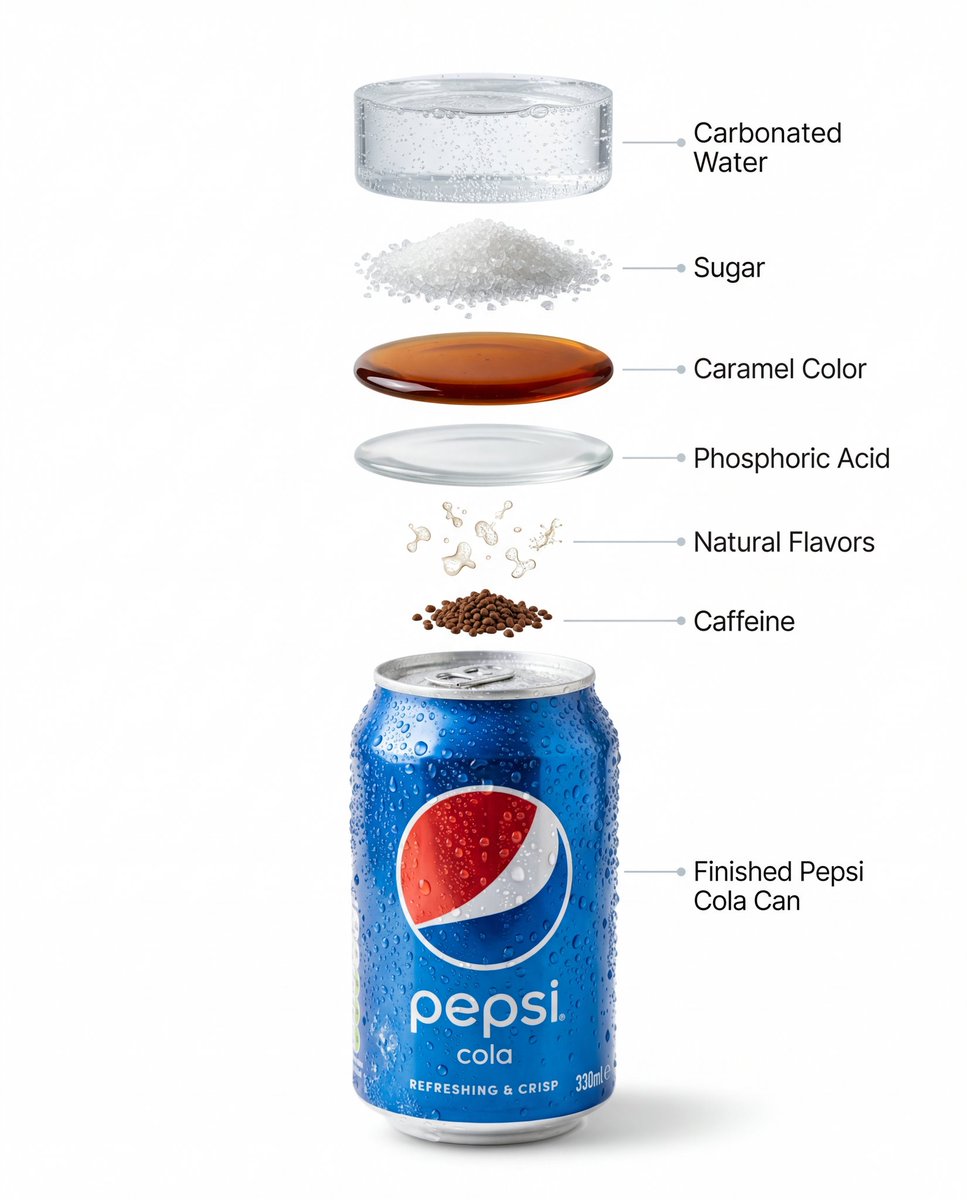 Carbonated Water

Sugar

Caramel Color

Phosphoric Acid

Natural Flavors

Caffeine

Finished Pepsi Cola Can

pepsi
cola
REFRESHING & CRISP
330ml